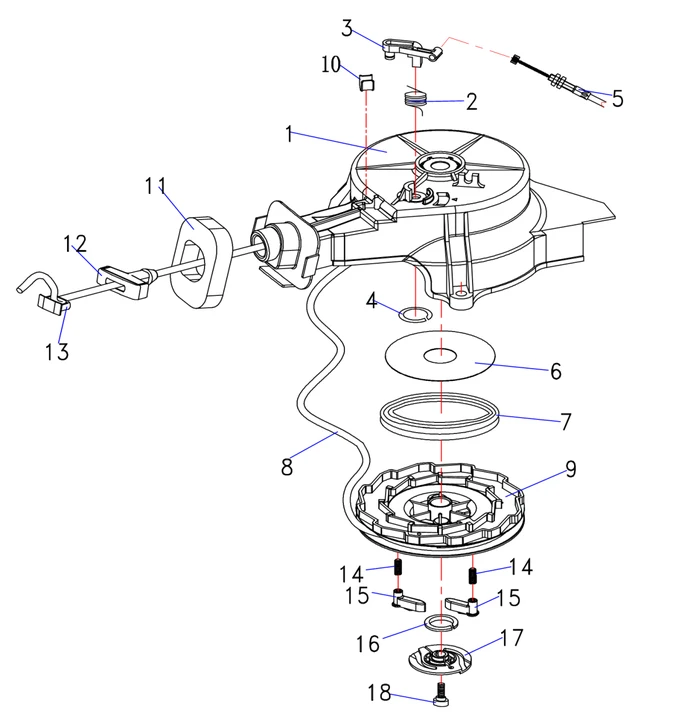 3
10
2
5
1
11
12
13
4
6
7
8
9
14
14
15
15
16
17
18